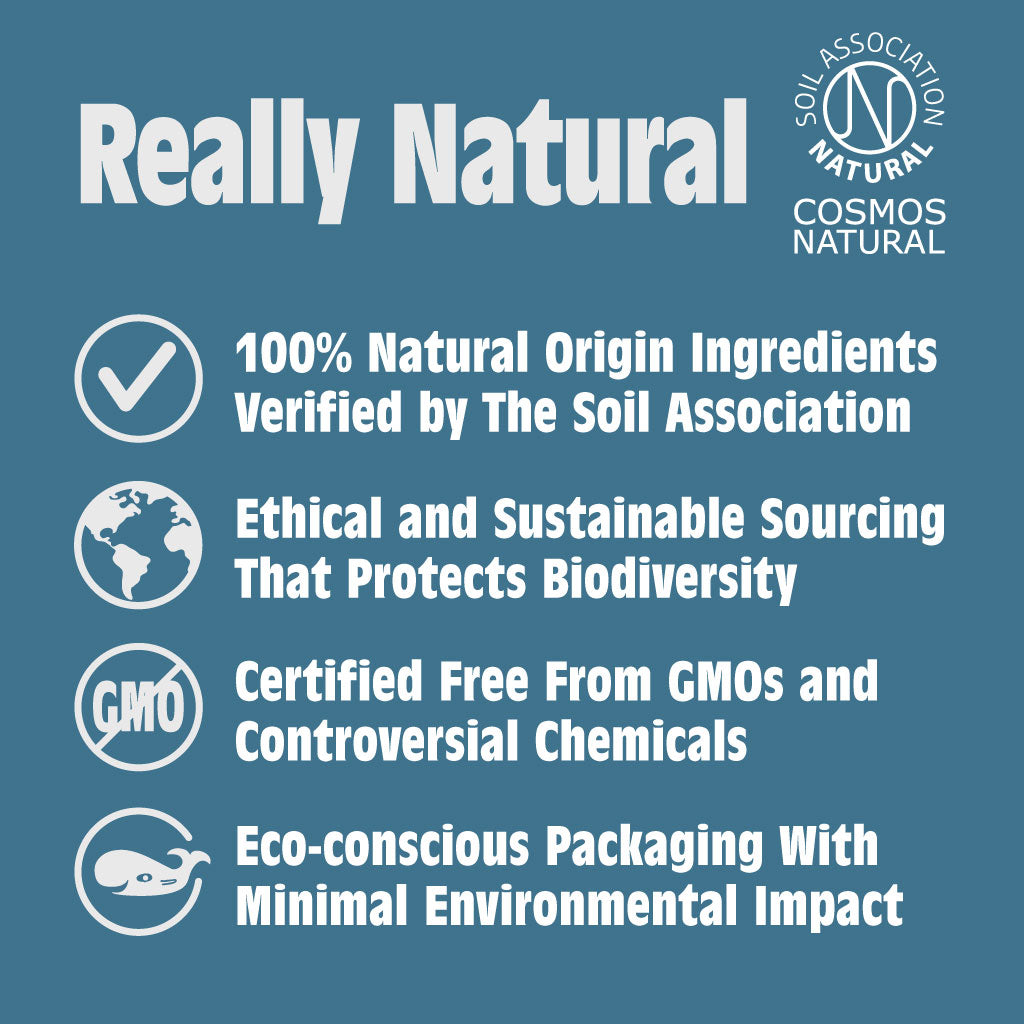 Really Natural

SOIL ASSOCIATION
N
NATURAL
COSMOS NATURAL

100% Natural Origin Ingredients Verified by The Soil Association

Ethical and Sustainable Sourcing That Protects Biodiversity

GMO

Certified Free From GMOs and Controversial Chemicals

Eco-conscious Packaging With Minimal Environmental Impact